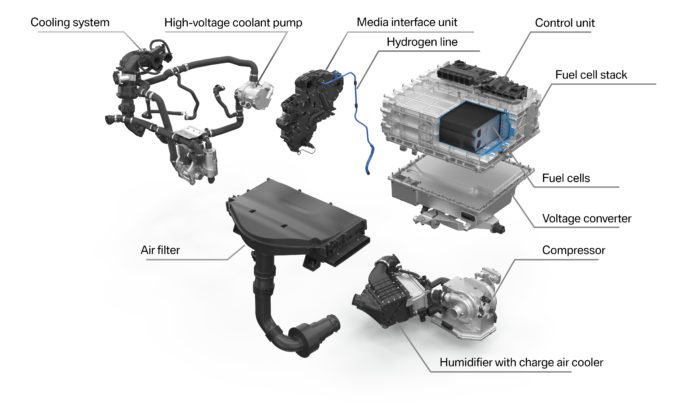 Cooling system
High-voltage coolant pump
Media interface unit
Hydrogen line
Control unit
Fuel cell stack
Fuel cells
Voltage converter
Air filter
Compressor
Humidifier with charge air cooler