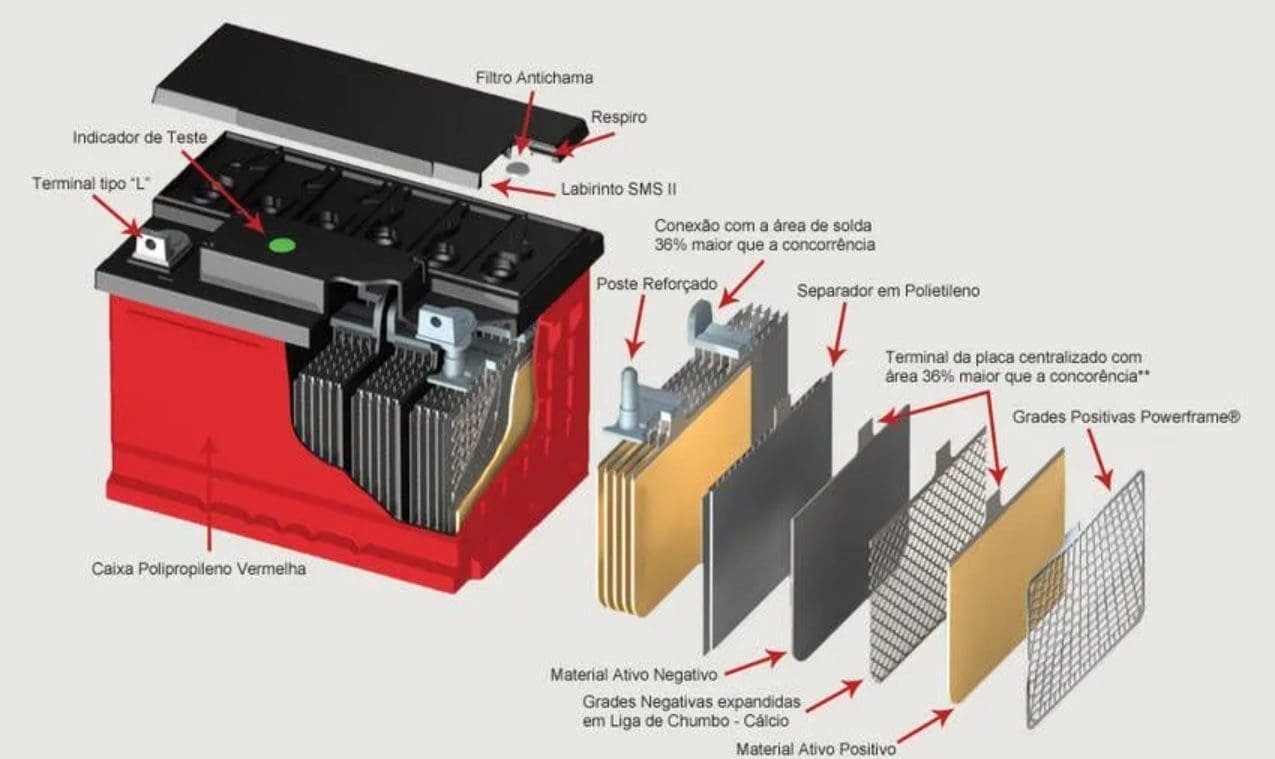 Filtro Antichama

Respiro

Indicador de Teste

Terminal tipo "L"

Labirinto SMS II

Conexão com a área de solda 36% maior que a concorrência

Poste Reforçado

Separador em Polietileno

Terminal da placa centralizado com área 36% maior que a concorrência**

Grades Positivas Powerframe®

Caixa Polipropileno Vermelha

Material Ativo Negativo

Grades Negativas expandidas em Liga de Chumbo - Cálcio

Material Ativo Positivo